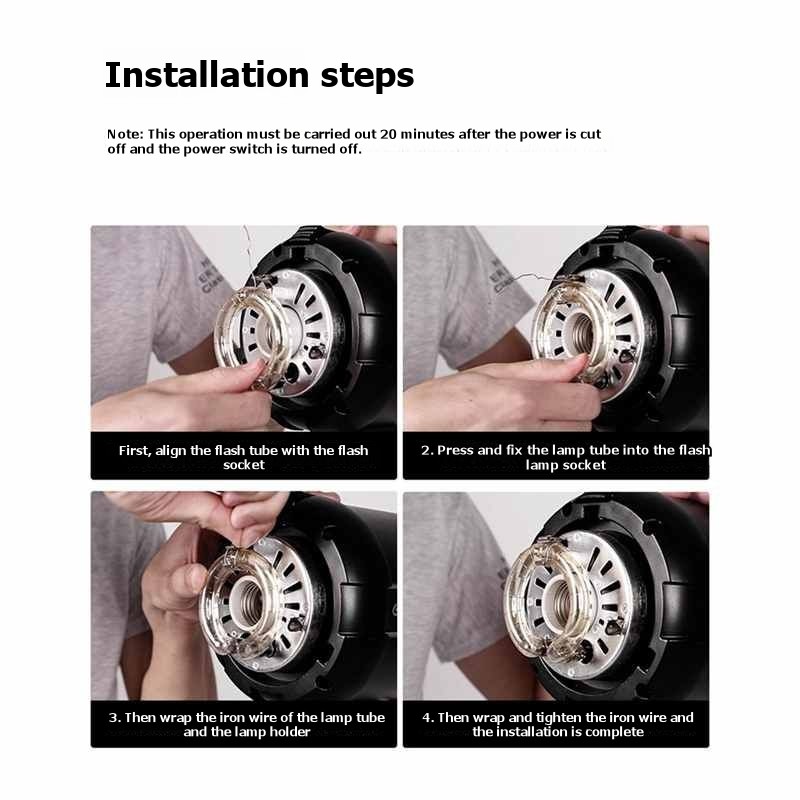 Installation steps

Note: This operation must be carried out 20 minutes after the power is cut off and the power switch is turned off.

First, align the flash tube with the flash socket

2. Press and fix the lamp tube into the flash lamp socket

3. Then wrap the iron wire of the lamp tube and the lamp holder

4. Then wrap and tighten the iron wire and the installation is complete